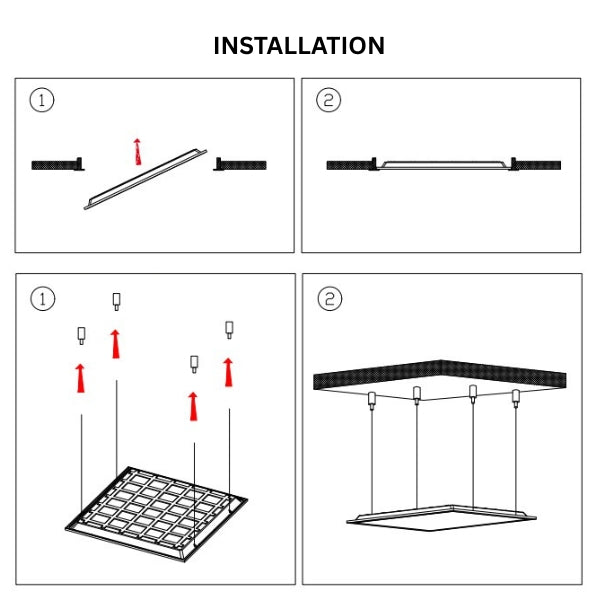 INSTALLATION

①

②

①

②