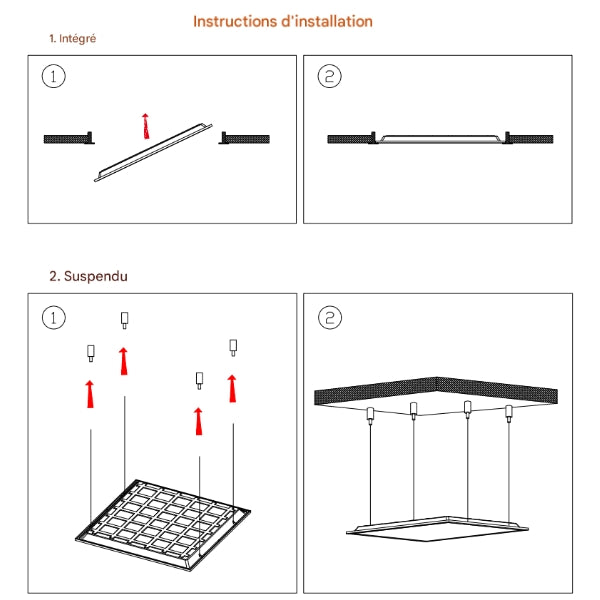 Instructions d'installation

1. Intégré

①

②

2. Suspendu

①

②