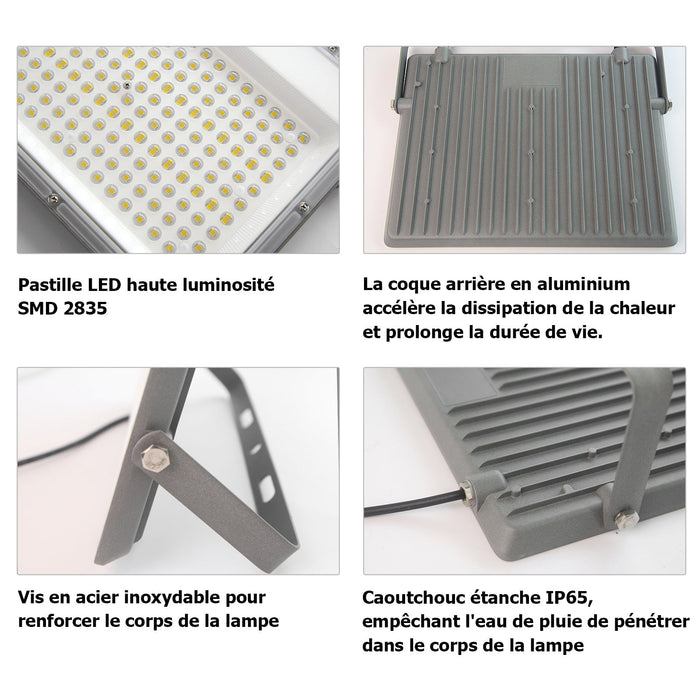 Pastille LED haute luminosité SMD 2835

La coque arrière en aluminium accélère la dissipation de la chaleur et prolonge la durée de vie.

Vis en acier inoxydable pour renforcer le corps de la lampe

Caoutchouc étanche IP65, empêchant l'eau de pluie de pénétrer dans le corps de la lampe