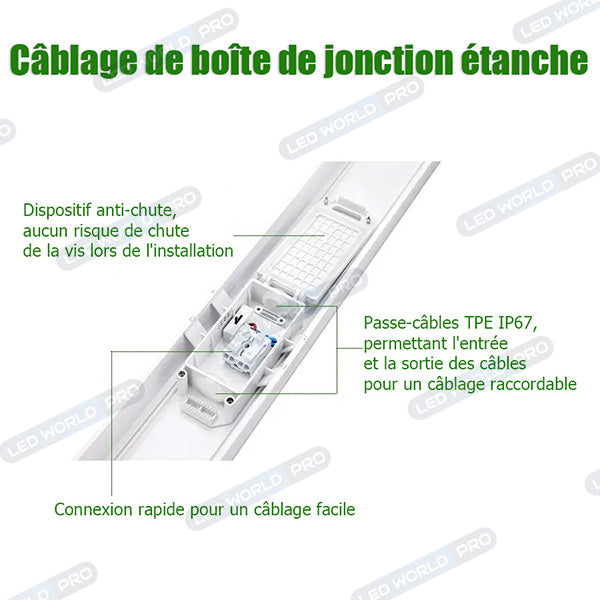 Câblage de boîte de jonction étanche

Dispositif anti-chute, aucun risque de chute de la vis lors de l'installation

Passe-câbles TPE IP67, permettant l'entrée et la sortie des câbles pour un câblage raccordable

Connexion rapide pour un câblage facile

LED WORLD PRO