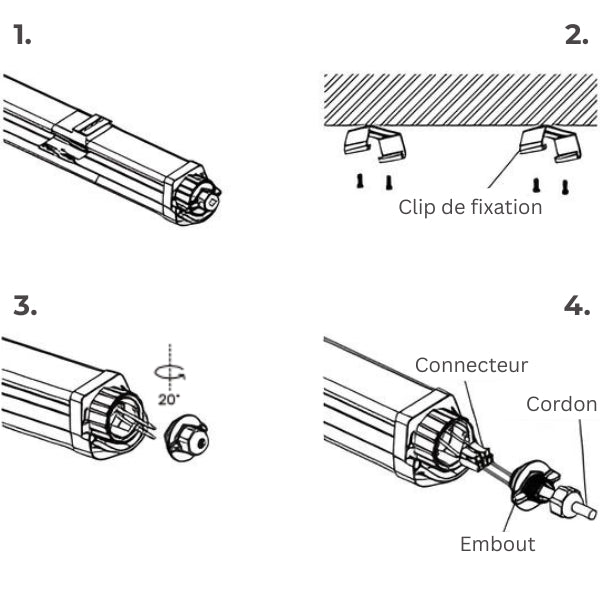 1.

2.

Clip de fixation

3.

20°

4.

Connecteur

Cordon

Embout