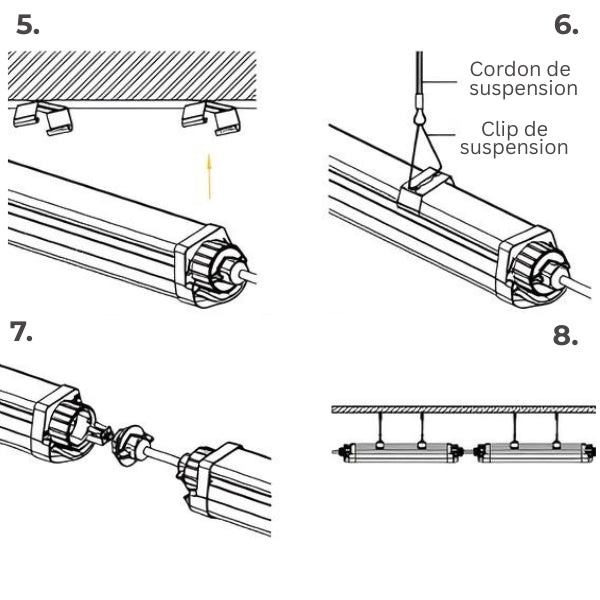 5.

6.

Cordon de suspension

Clip de suspension

7.

8.