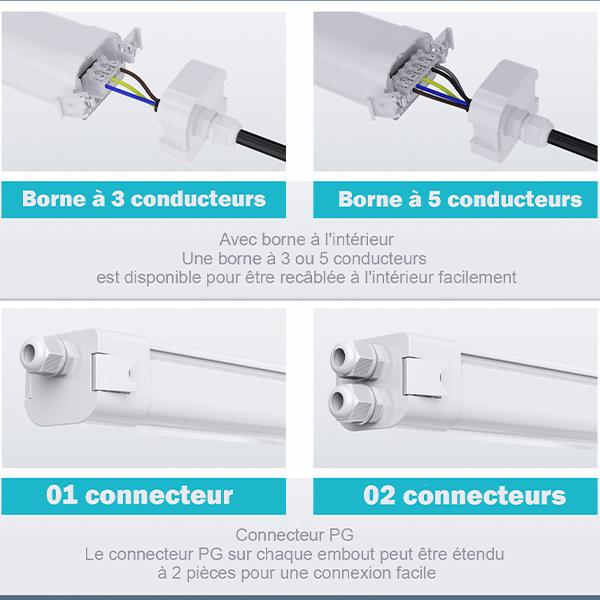 Borne à 3 conducteurs

Borne à 5 conducteurs

Avec borne à l'intérieur
Une borne à 3 ou 5 conducteurs
est disponible pour être recâblée à l'intérieur facilement

01 connecteur

02 connecteurs

Connecteur PG
Le connecteur PG sur chaque embout peut être étendu
à 2 pièces pour une connexion facile