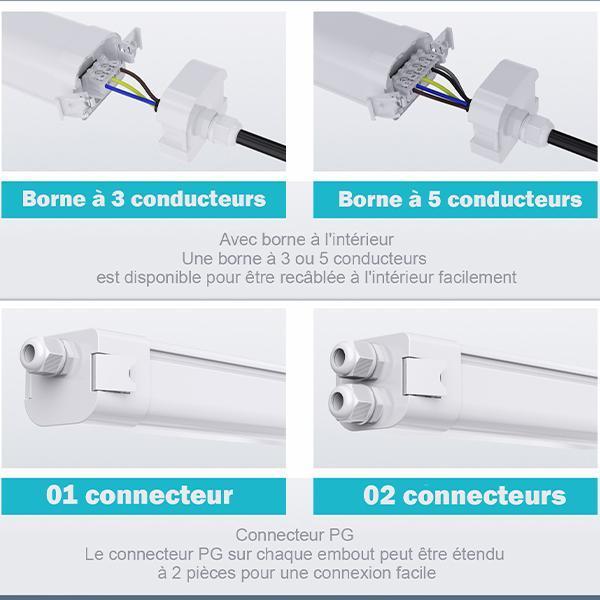 Borne à 3 conducteurs

Borne à 5 conducteurs

Avec borne à l'intérieur
Une borne à 3 ou 5 conducteurs
est disponible pour être recâblée à l'intérieur facilement

01 connecteur

02 connecteurs

Connecteur PG
Le connecteur PG sur chaque embout peut être étendu
à 2 pièces pour une connexion facile