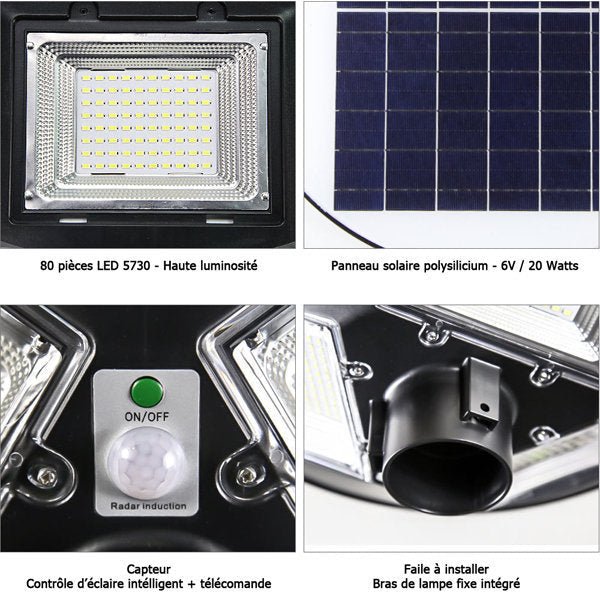 80 pièces LED 5730 - Haute luminosité

Panneau solaire polysilicium - 6V / 20 Watts

ON/OFF

Radar induction

Capteur
Contrôle d'éclaire intélligent + télécomande

Faile à installer
Bras de lampe fixe intégré